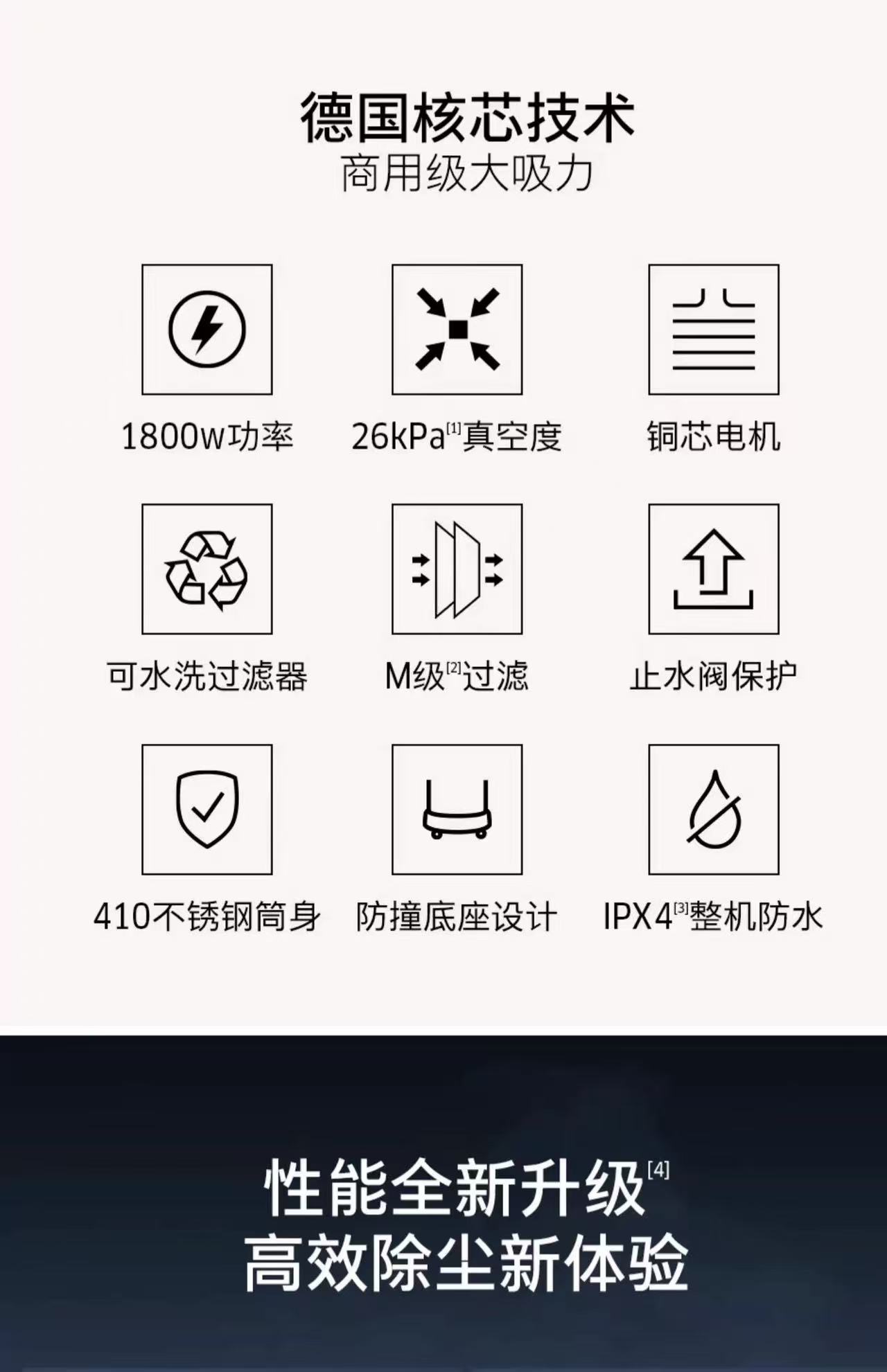 德国核芯技术
商用级大吸力

1800w功率

26kPa$^{[1]}$真空度

铜芯电机

可水洗过滤器

M级$^{[2]}$过滤

止水阀保护

410不锈钢筒身

防撞底座设计

IPX4$^{[3]}$整机防水

性能全新升级$^{[4]}$
高效除尘新体验