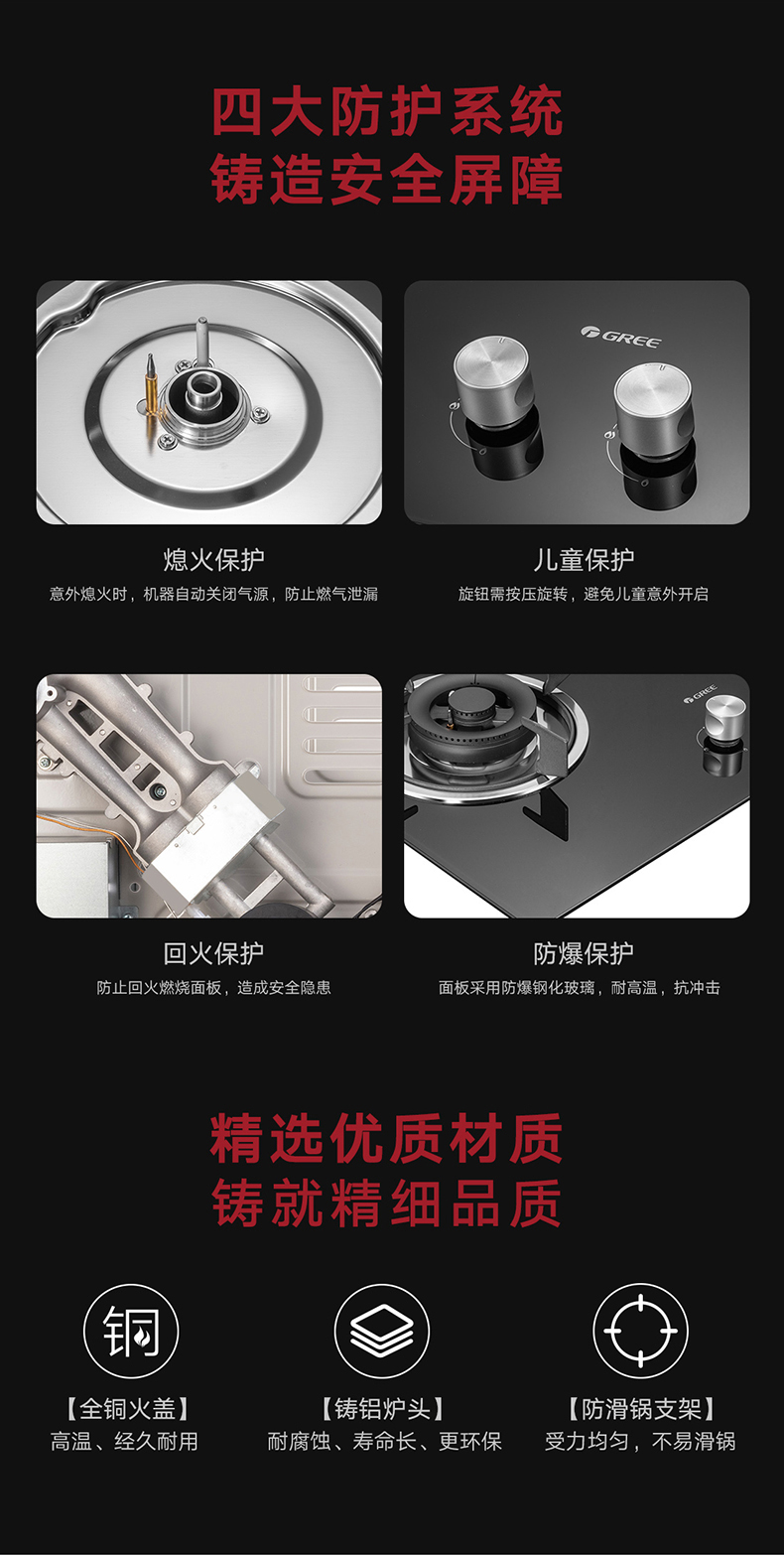 四大防护系统
铸造安全屏障

GREE

熄火保护
意外熄火时，机器自动关闭气源，防止燃气泄漏

儿童保护
旋钮需按压旋转，避免儿童意外开启

GREE

回火保护
防止回火燃烧面板，造成安全隐患

防爆保护
面板采用防爆钢化玻璃，耐高温，抗冲击

精选优质材质
铸就精细品质

铜

【全铜火盖】
高温、经久耐用

【铸铝炉头】
耐腐蚀、寿命长、更环保

【防滑锅支架】
受力均匀，不易滑锅